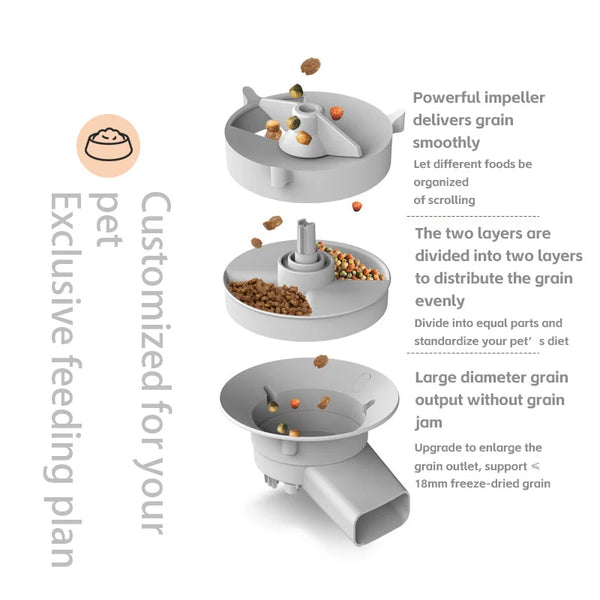 Customized for your pet
Exclusive feeding plan

Powerful impeller delivers grain smoothly

Let different foods be organized of scrolling

The two layers are divided into two layers to distribute the grain evenly

Divide into equal parts and standardize your pet’ s diet

Large diameter grain output without grain jam

Upgrade to enlarge the grain outlet, support ≤ 18mm freeze-dried grain